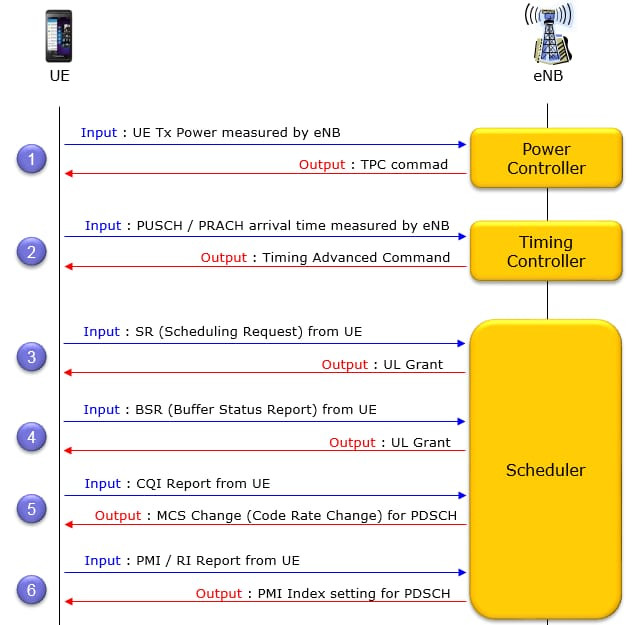 UE

eNB

1

Input : UE Tx Power measured by eNB

Output : TPC commad

Power Controller

2

Input : PUSCH / PRACH arrival time measured by eNB

Output : Timing Advanced Command

Timing Controller

3

Input : SR (Scheduling Request) from UE

Output : UL Grant

4

Input : BSR (Buffer Status Report) from UE

Output : UL Grant

5

Input : CQI Report from UE

Output : MCS Change (Code Rate Change) for PDSCH

6

Input : PMI / RI Report from UE

Output : PMI Index setting for PDSCH

Scheduler